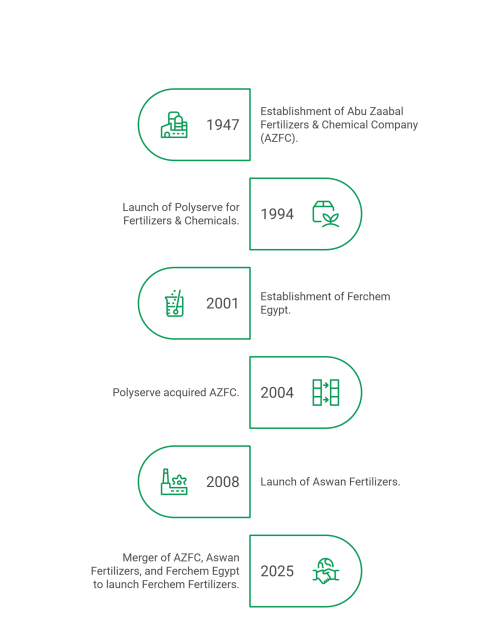 1947

Establishment of Abu Zaabal Fertilizers & Chemical Company (AZFC).

Launch of Polyserve for Fertilizers & Chemicals.

1994

2001

Establishment of Ferchem Egypt.

Polyserve acquired AZFC.

2004

2008

Launch of Aswan Fertilizers.

Merger of AZFC, Aswan Fertilizers, and Ferchem Egypt to launch Ferchem Fertilizers.

2025